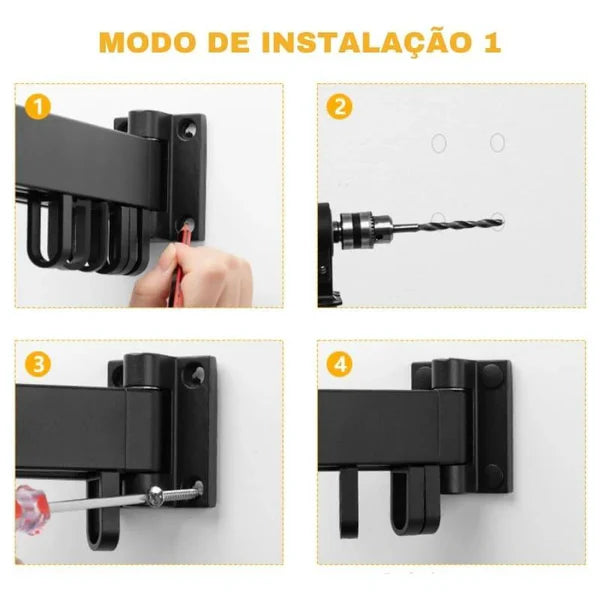 MODO DE INSTALAÇÃO 1

1

2

3

4